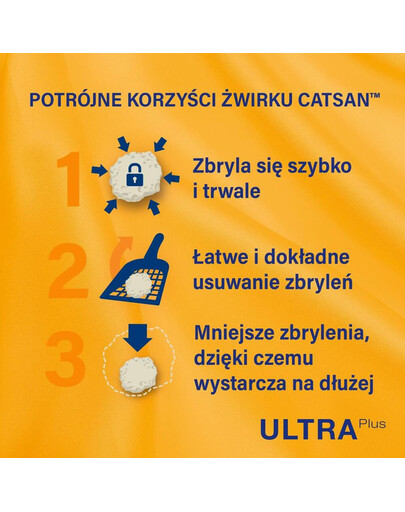 POTRÓJNE KORZYŚCI ŻWIRKU CATSAN™

1 Zbryla się szybko i trwale

2 Łatwe i dokładne usuwanie zbryleń

3 Mniejsze zbrylenia, dzięki czemu wystarcza na dłużej

ULTRA Plus